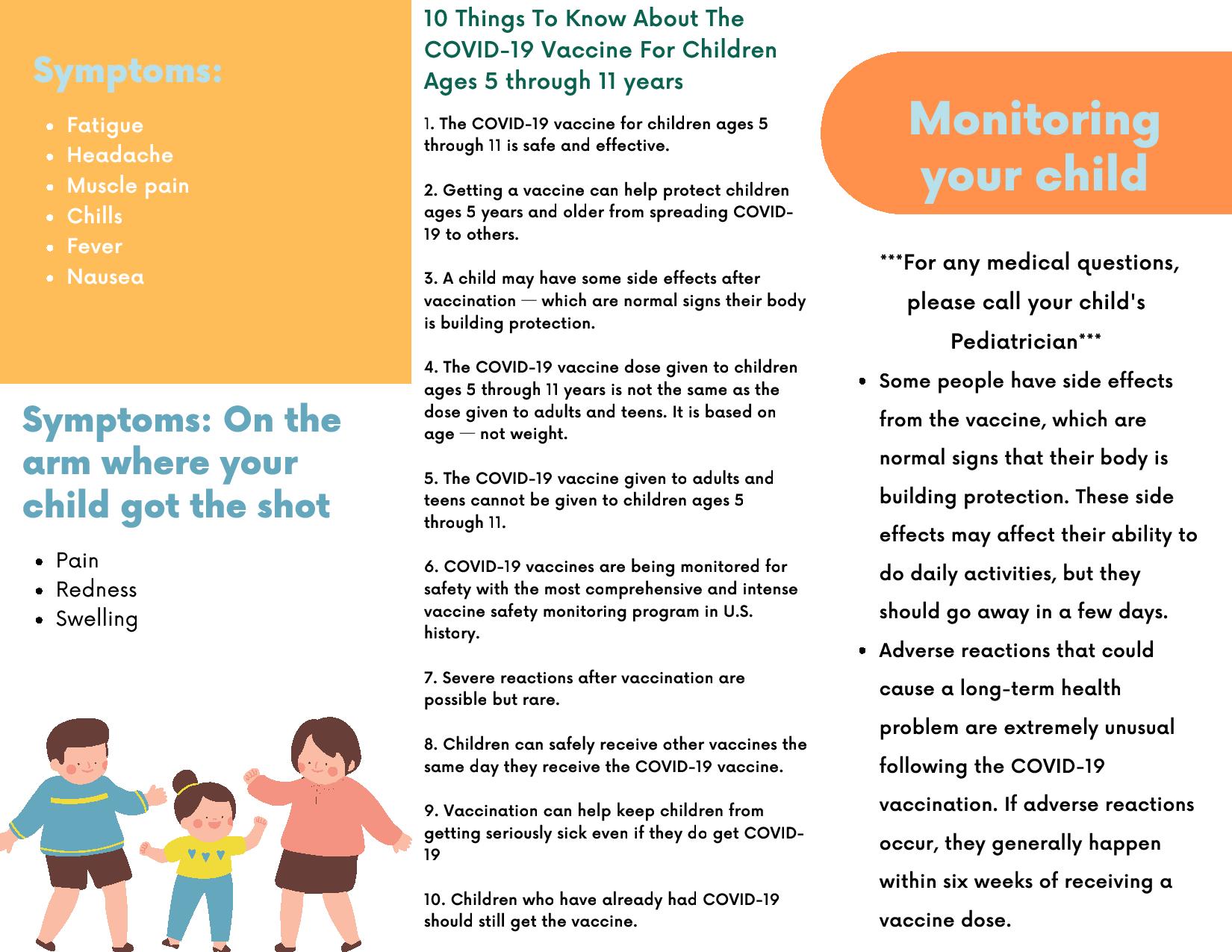 Symptoms:

- Fatigue
- Headache
- Muscle pain
- Chills
- Fever
- Nausea

Symptoms: On the arm where your child got the shot

- Pain
- Redness
- Swelling

10 Things To Know About The COVID-19 Vaccine For Children Ages 5 through 11 years

1. The COVID-19 vaccine for children ages 5 through 11 is safe and effective.

2. Getting a vaccine can help protect children ages 5 years and older from spreading COVID-19 to others.

3. A child may have some side effects after vaccination — which are normal signs their body is building protection.

4. The COVID-19 vaccine dose given to children ages 5 through 11 years is not the same as the dose given to adults and teens. It is based on age — not weight.

5. The COVID-19 vaccine given to adults and teens cannot be given to children ages 5 through 11.

6. COVID-19 vaccines are being monitored for safety with the most comprehensive and intense vaccine safety monitoring program in U.S. history.

7. Severe reactions after vaccination are possible but rare.

8. Children can safely receive other vaccines the same day they receive the COVID-19 vaccine.

9. Vaccination can help keep children from getting seriously sick even if they do get COVID-19

10. Children who have already had COVID-19 should still get the vaccine.

Monitoring your child

***For any medical questions, please call your child's Pediatrician***

- Some people have side effects from the vaccine, which are normal signs that their body is building protection. These side effects may affect their ability to do daily activities, but they should go away in a few days.
- Adverse reactions that could cause a long-term health problem are extremely unusual following the COVID-19 vaccination. If adverse reactions occur, they generally happen within six weeks of receiving a vaccine dose.